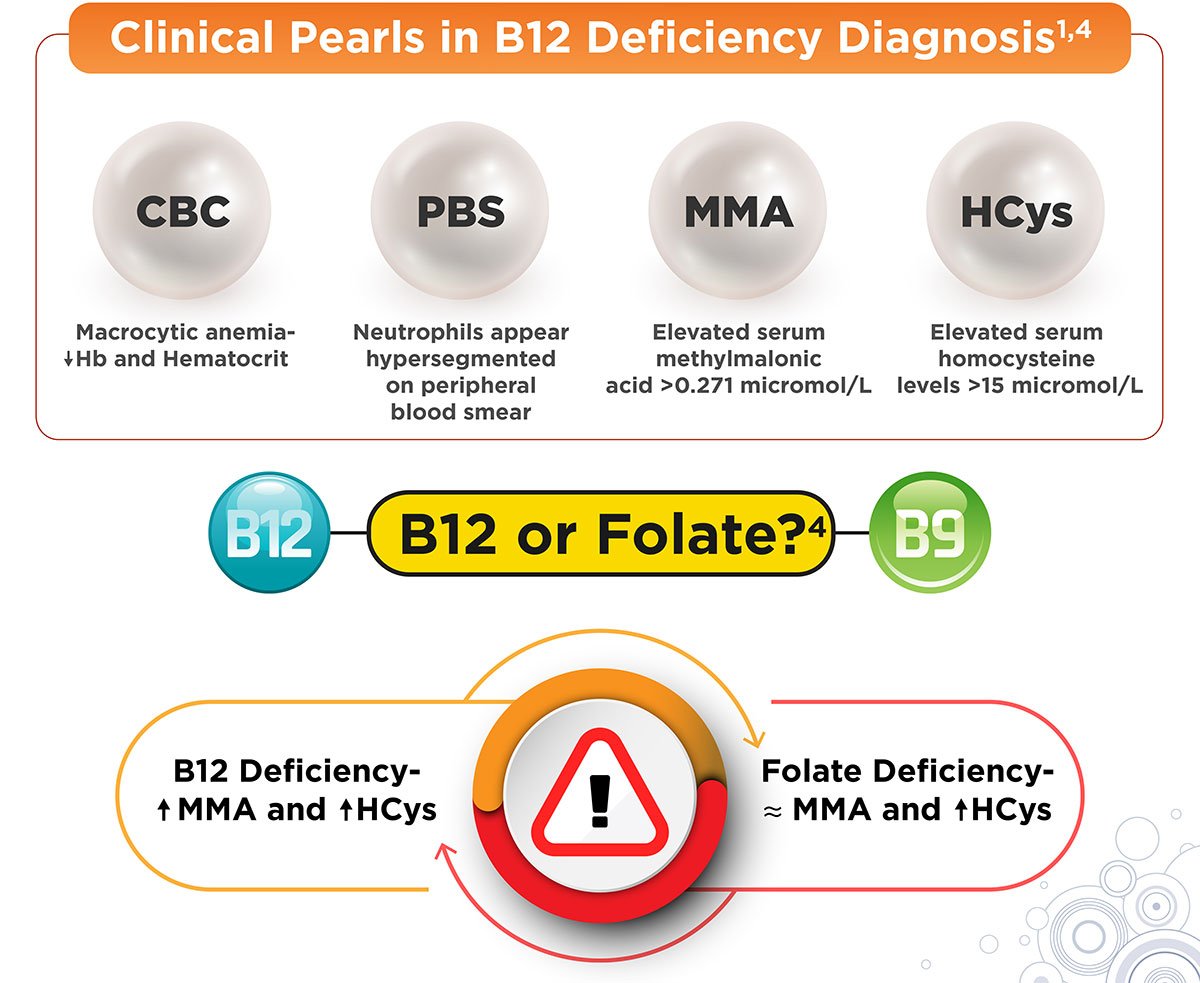 Clinical Pearls in B12 Deficiency Diagnosis$^{1,4}$

CBC

Macrocytic anemia- ↓Hb and Hematocrit

PBS

Neutrophils appear hypersegmented on peripheral blood smear

MMA

Elevated serum methylmalonic acid >0.271 micromol/L

HCys

Elevated serum homocysteine levels >15 micromol/L

B12

B12 or Folate?$^{4}$

B9

B12 Deficiency- ↑MMA and ↑HCys

!

Folate Deficiency- ≈ MMA and ↑HCys